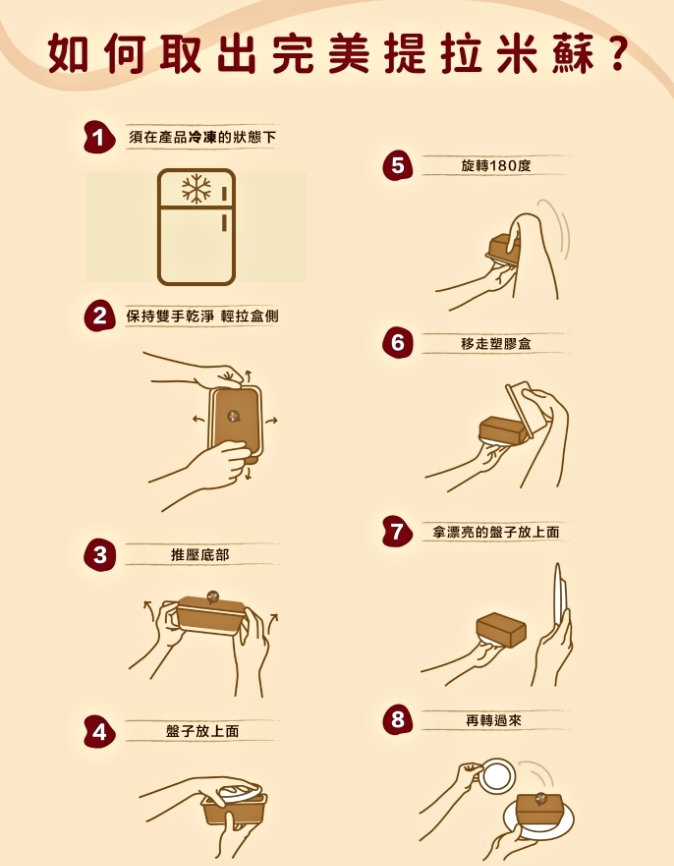 如何取出完美提拉米蘇？

1 須在產品冷凍的狀態下

2 保持雙手乾淨 輕拉盒側

3 推壓底部

4 盤子放上面

5 旋轉180度

6 移走塑膠盒

7 拿漂亮的盤子放上面

8 再轉過來